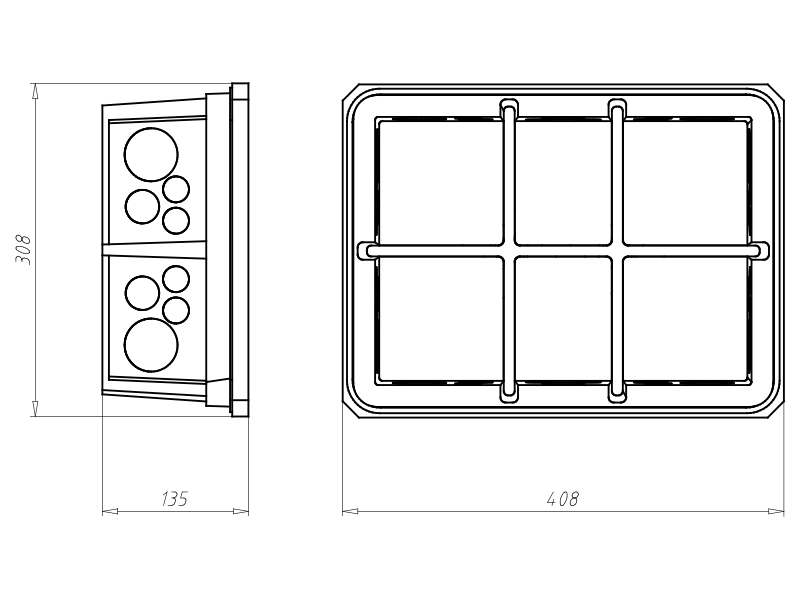 308

135

408