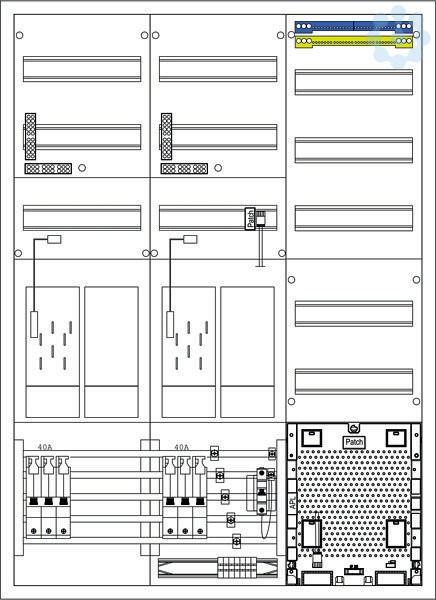 Patch
40A
40A
Patch
APL