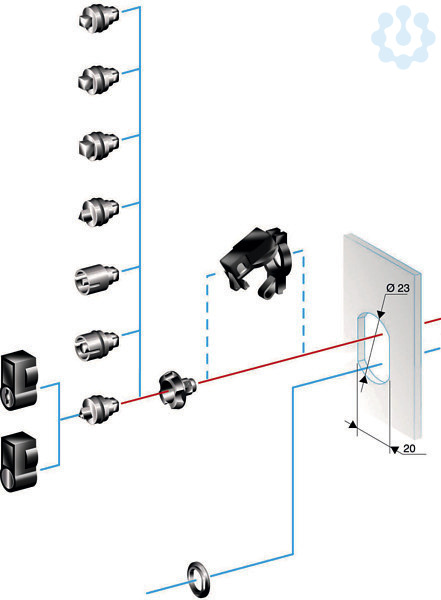 Ø 23

20