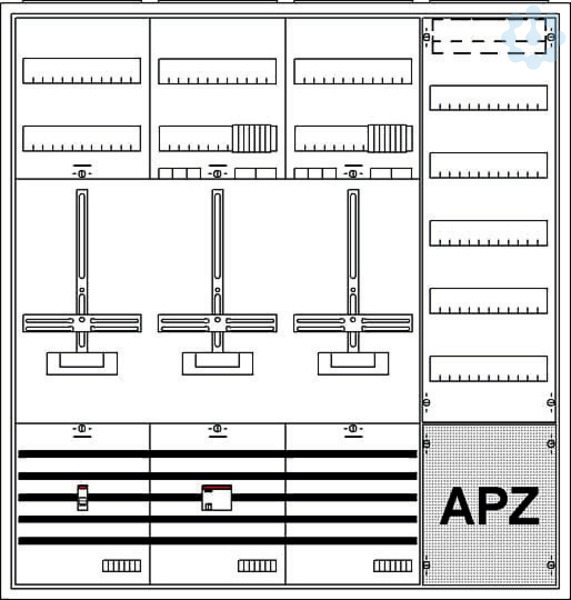 APZ