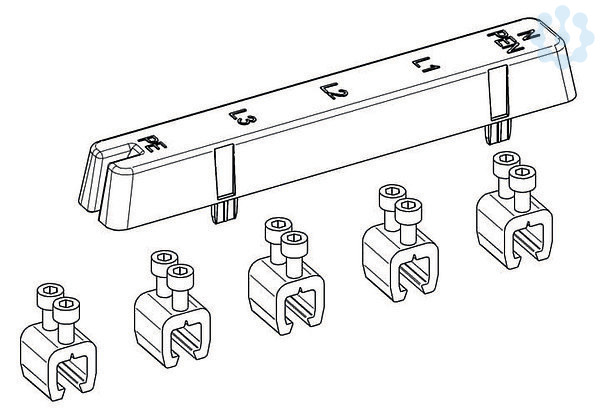 PE
L3
L2
L1
N
PEN