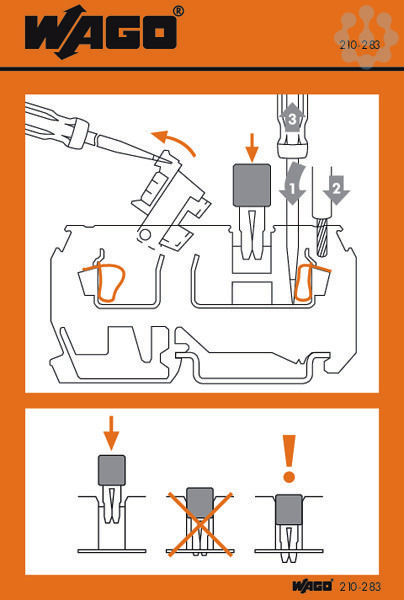 WAGO®
210-283

3
1
2

!

WAGO® 210-283