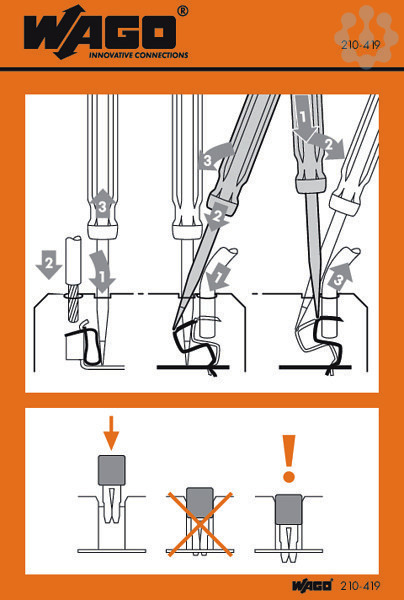 WAGO®
INNOVATIVE CONNECTIONS
210-419

3
2
1
3
2
1
1
2
3

!

WAGO® 210-419